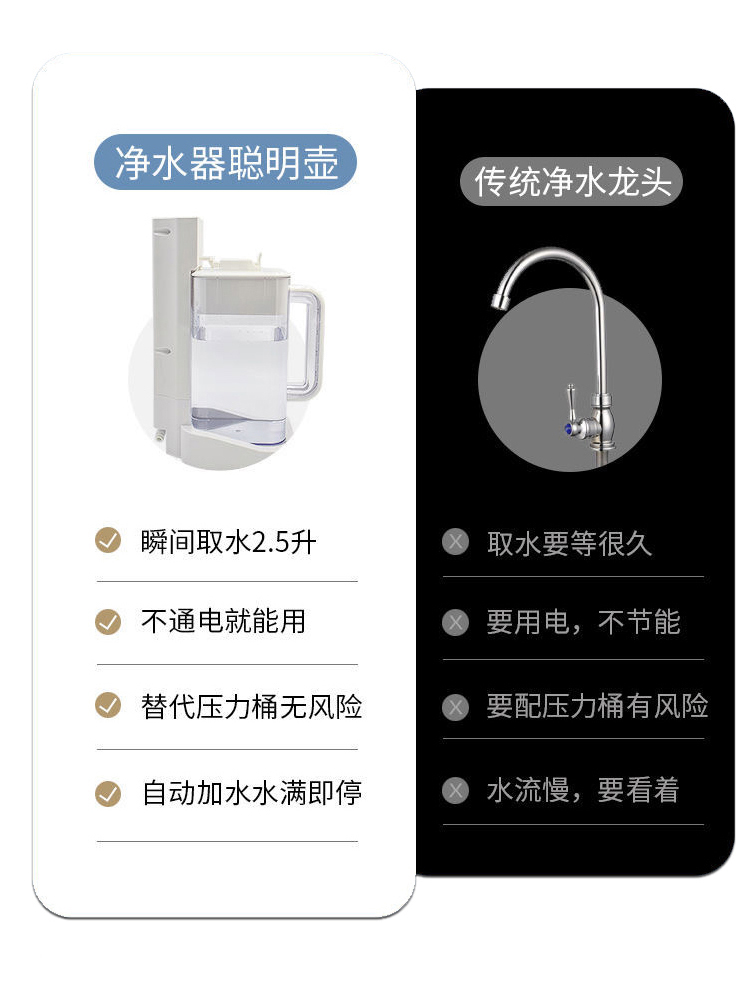 净水器聪明壶

瞬间取水2.5升

不通电就能用

替代压力桶无风险

自动加水水满即停

传统净水龙头

取水要等很久

要用电，不节能

要配压力桶有风险

水流慢，要看着