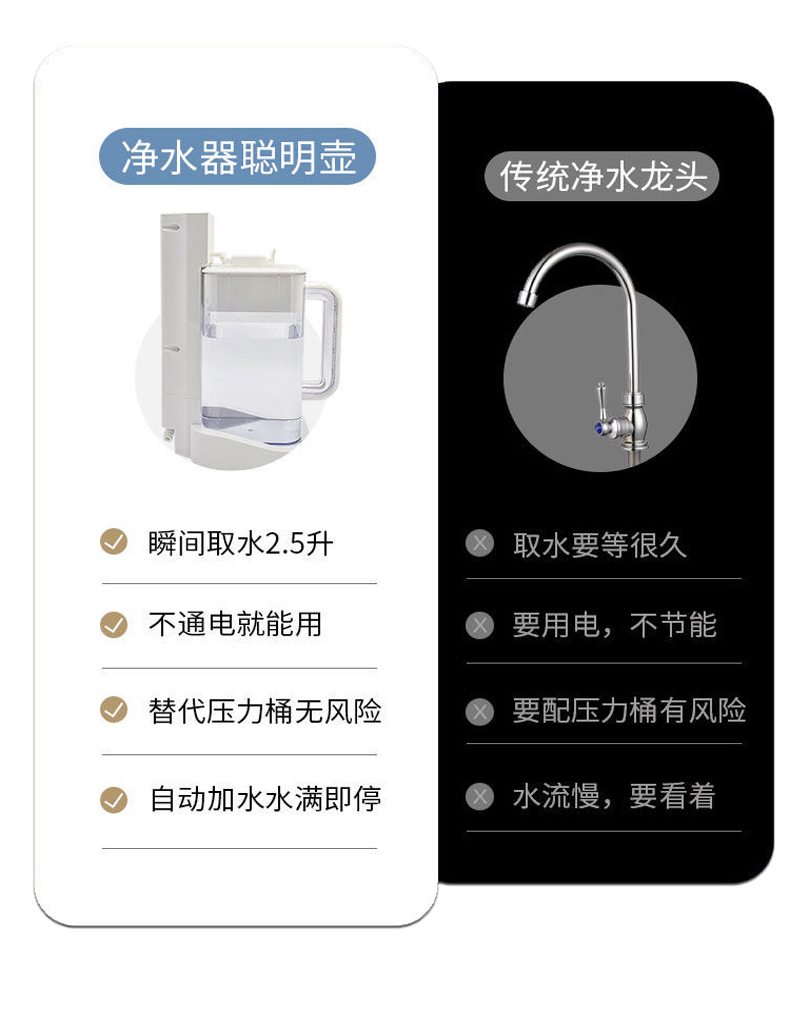 净水器聪明壶

瞬间取水2.5升

不通电就能用

替代压力桶无风险

自动加水水满即停

传统净水龙头

取水要等很久

要用电，不节能

要配压力桶有风险

水流慢，要看着